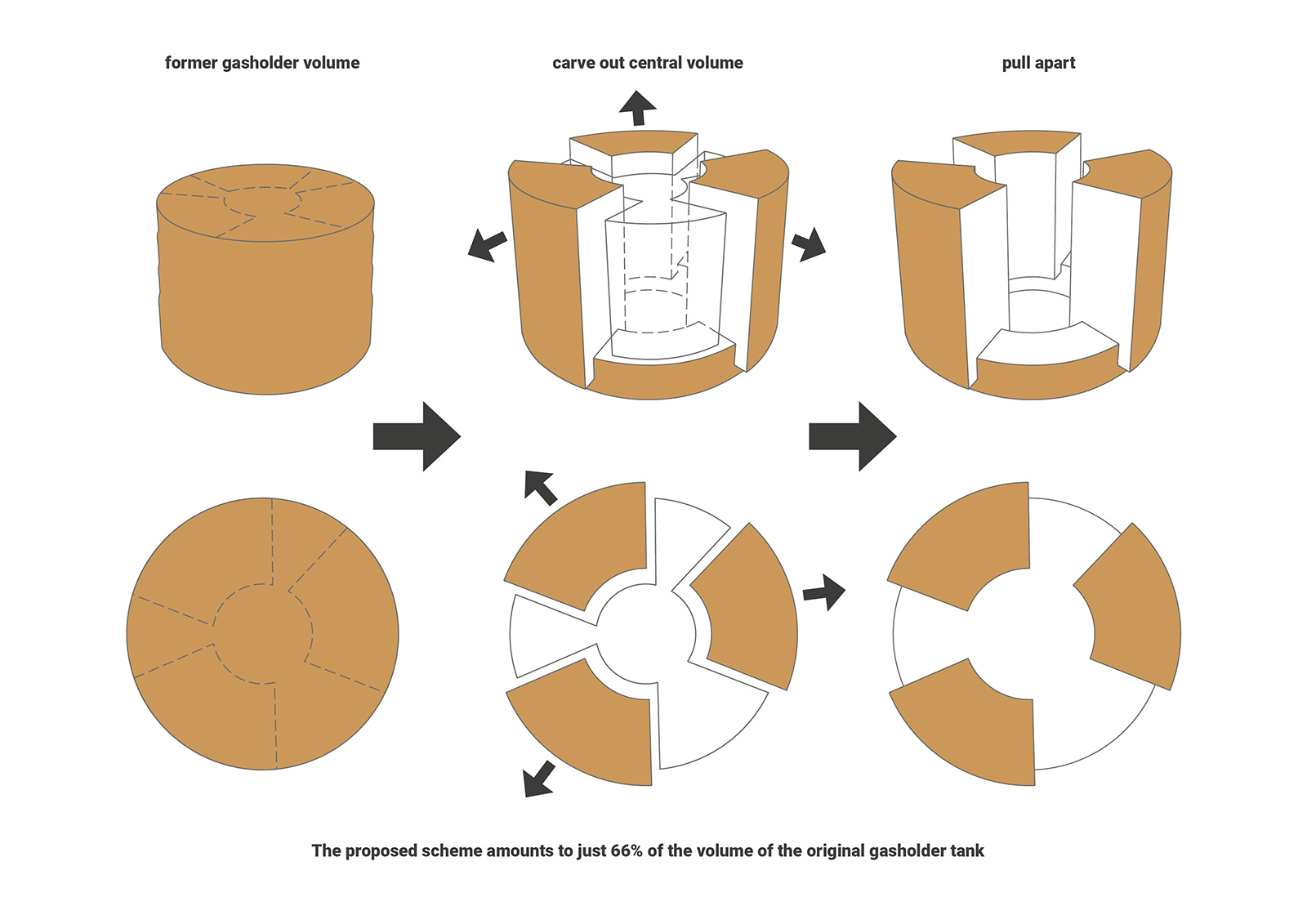 former gasholder volume

carve out central volume

pull apart

The proposed scheme amounts to just 66% of the volume of the original gasholder tank